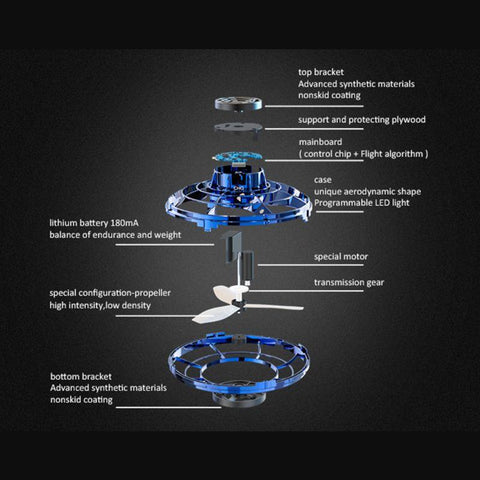 top bracket
Advanced synthetic materials
nonskid coating

support and protecting plywood

mainboard
( control chip + Flight algorithm )

case
unique aerodynamic shape
Programmable LED light

lithium battery 180mA
balance of endurance and weight

special motor

transmission gear

special configuration-propeller
high intensity,low density

bottom bracket
Advanced synthetic materials
nonskid coating