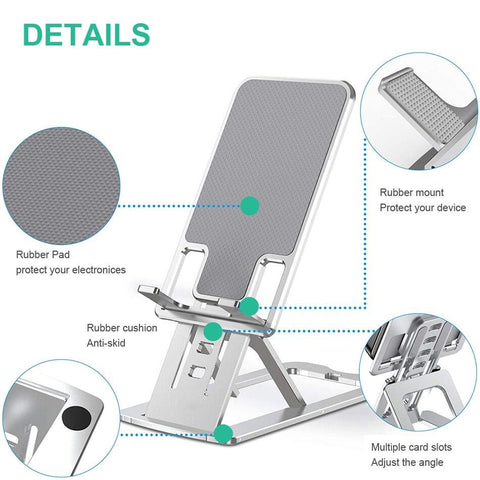 DETAILS

Rubber mount
Protect your device

Rubber Pad
protect your electronices

Rubber cushion
Anti-skid

Multiple card slots
Adjust the angle